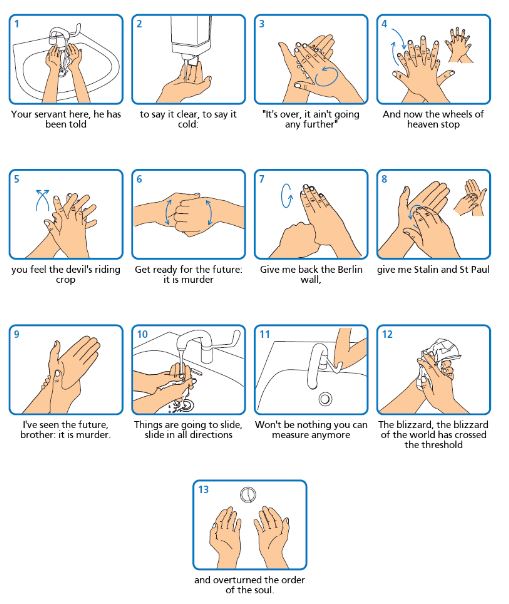 1

Your servant here, he has been told

2

to say it clear, to say it cold:

3

"It's over, it ain't going any further"

4

And now the wheels of heaven stop

5

you feel the devil's riding crop

6

Get ready for the future: it is murder

7

Give me back the Berlin wall,

8

give me Stalin and St Paul

9

I've seen the future, brother: it is murder.

10

Things are going to slide, slide in all directions

11

Won't be nothing you can measure anymore

12

The blizzard, the blizzard of the world has crossed the threshold

13

and overturned the order of the soul.